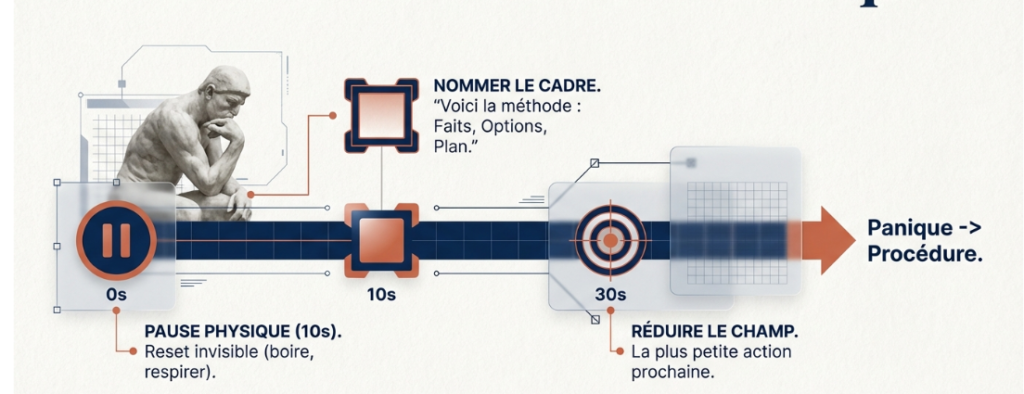 NOMMER LE CADRE.
"Voici la méthode : Faits, Options, Plan."

0s

10s

30s

Panique -> Procédure.

PAUSE PHYSIQUE (10s).
Reset invisible (boire, respirer).

RÉDUIRE LE CHAMP.
La plus petite action prochaine.