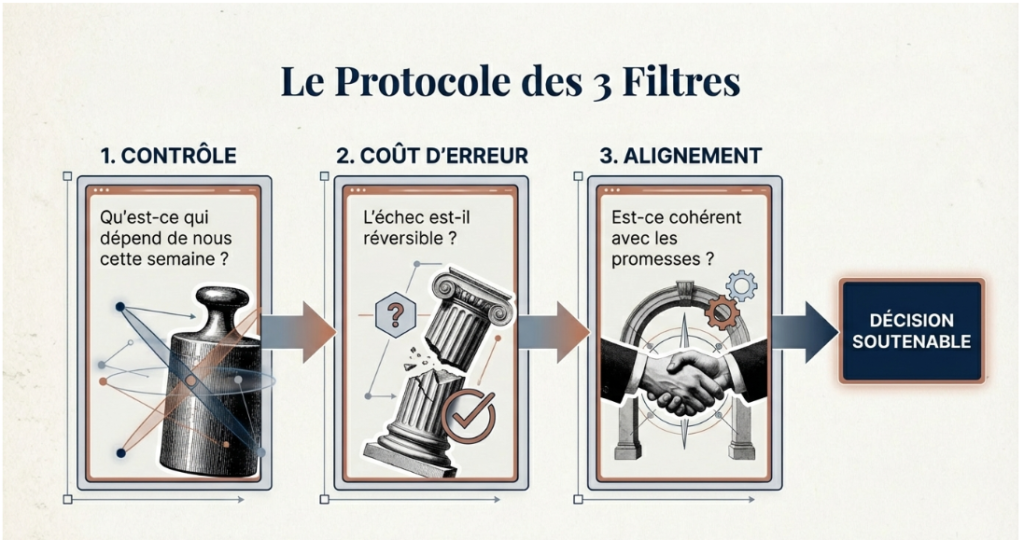 Le Protocole des 3 Filtres

1. CONTRÔLE

Qu'est-ce qui dépend de nous cette semaine ?

2. COÛT D'ERREUR

L'échec est-il réversible ?

?

3. ALIGNEMENT

Est-ce cohérent avec les promesses ?

DÉCISION SOUTENABLE